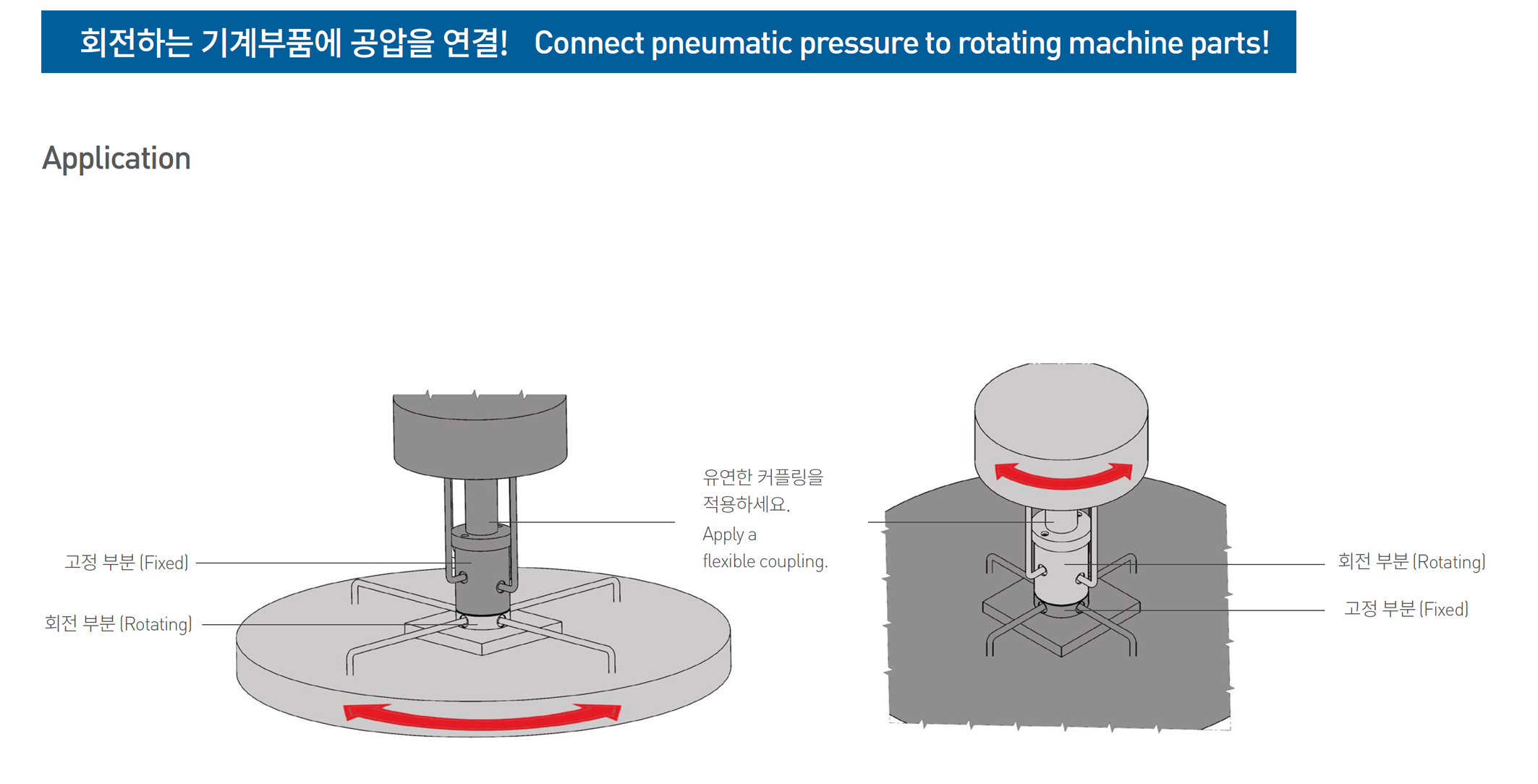 회전하는 기계부품에 공압을 연결! Connect pneumatic pressure to rotating machine parts!

Application

고정 부분 (Fixed)

회전 부분 (Rotating)

유연한 커플링을 적용하세요.

Apply a flexible coupling.

회전 부분 (Rotating)

고정 부분 (Fixed)